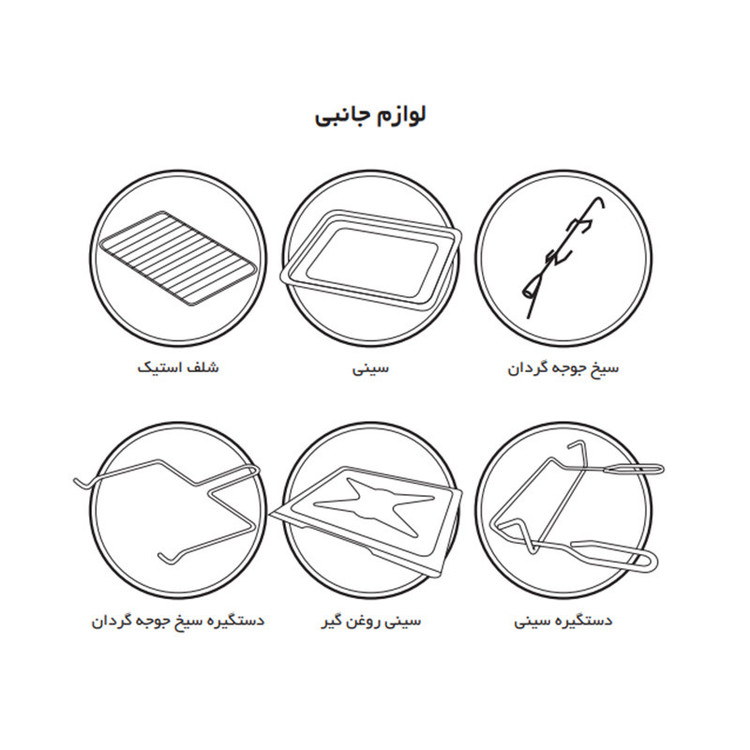 لوازم جانبی

سیخ جوجه گردان

سینی

شلف استیک

دستگیره سینی

سینی روغن گیر

دستگیره سیخ جوجه گردان